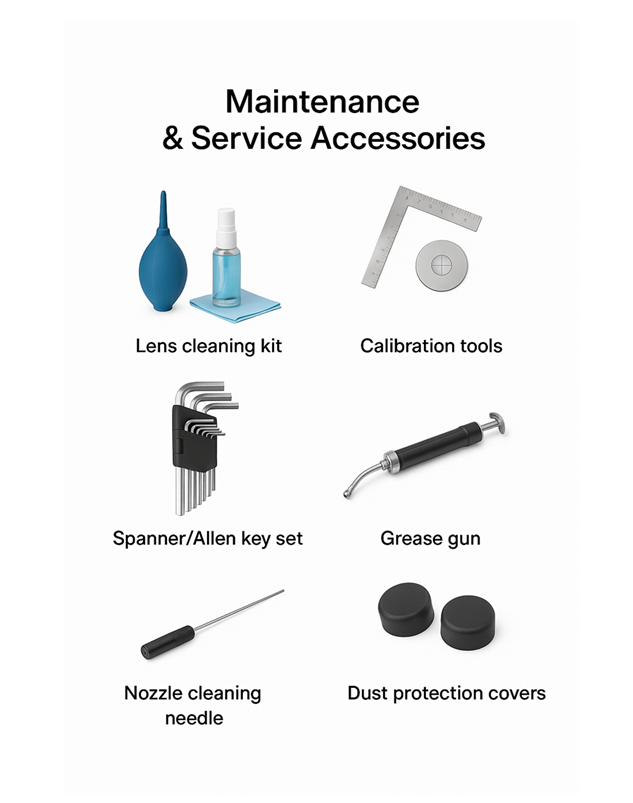 Maintenance
& Service Accessories

Lens cleaning kit

Calibration tools

Spanner/Allen key set

Grease gun

Nozzle cleaning needle

Dust protection covers